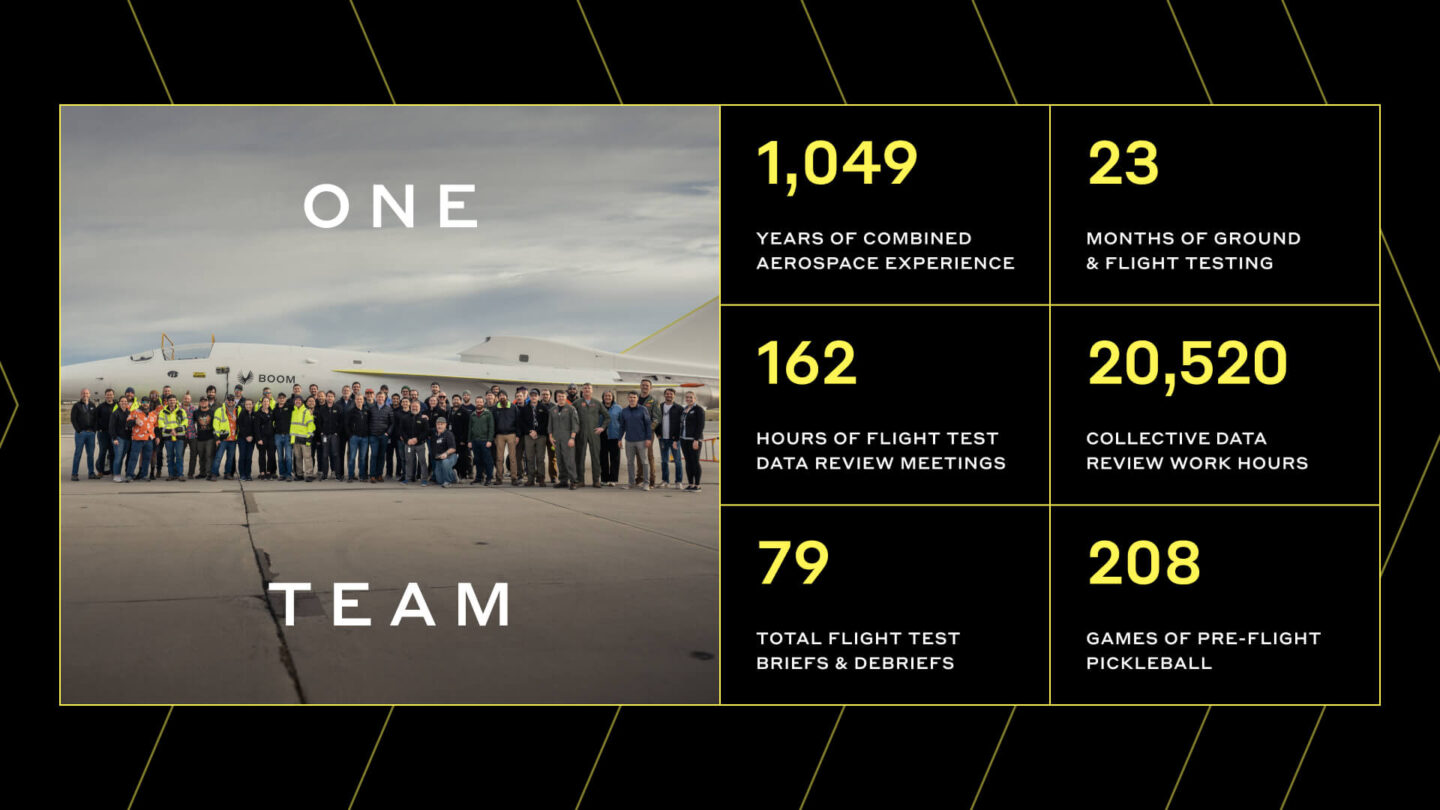 ONE

BOOM

TEAM

1,049
YEARS OF COMBINED AEROSPACE EXPERIENCE

23
MONTHS OF GROUND & FLIGHT TESTING

162
HOURS OF FLIGHT TEST DATA REVIEW MEETINGS

20,520
COLLECTIVE DATA REVIEW WORK HOURS

79
TOTAL FLIGHT TEST BRIEFS & DEBRIEFS

208
GAMES OF PRE-FLIGHT PICKLEBALL